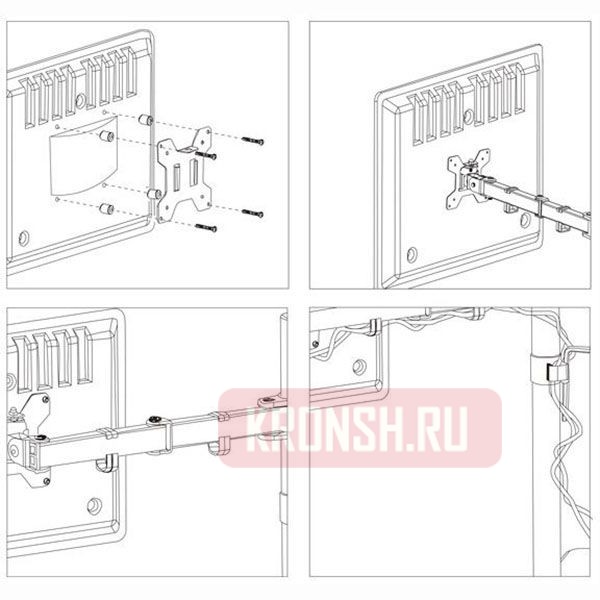 KRONSH.RU