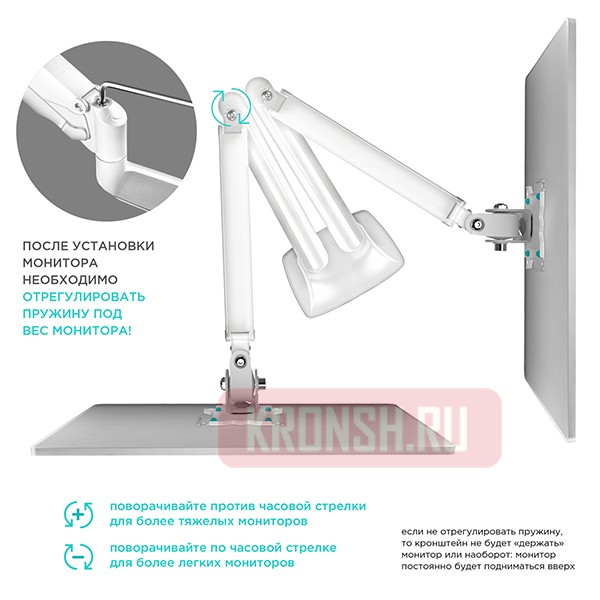 ПОСЛЕ УСТАНОВКИ МОНИТОРА НЕОБХОДИМО ОТРЕГУЛИРОВАТЬ ПРУЖИНУ ПОД ВЕС МОНИТОРА!

KRONSH.RU

+ поворачивайте против часовой стрелки для более тяжелых мониторов

− поворачивайте по часовой стрелке для более легких мониторов

если не отрегулировать пружину, то кронштейн не будет «держать» монитор или наоборот: монитор постоянно будет подниматься вверх