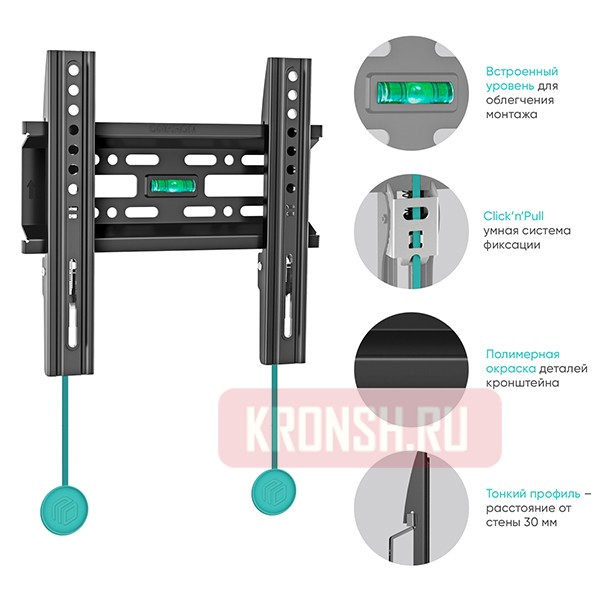 Встроенный уровень для облегчения монтажа

Click'n'Pull умная система фиксации

Полимерная окраска деталей кронштейна

KRONSH.RU

Тонкий профиль – расстояние от стены 30 мм