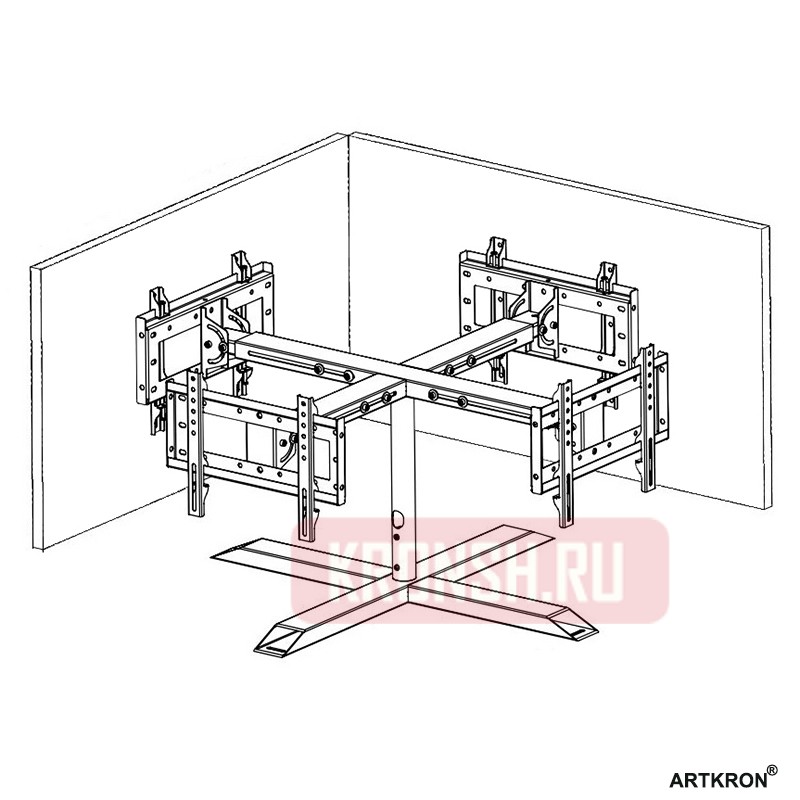 KRONSH.RU

ARTKRON®